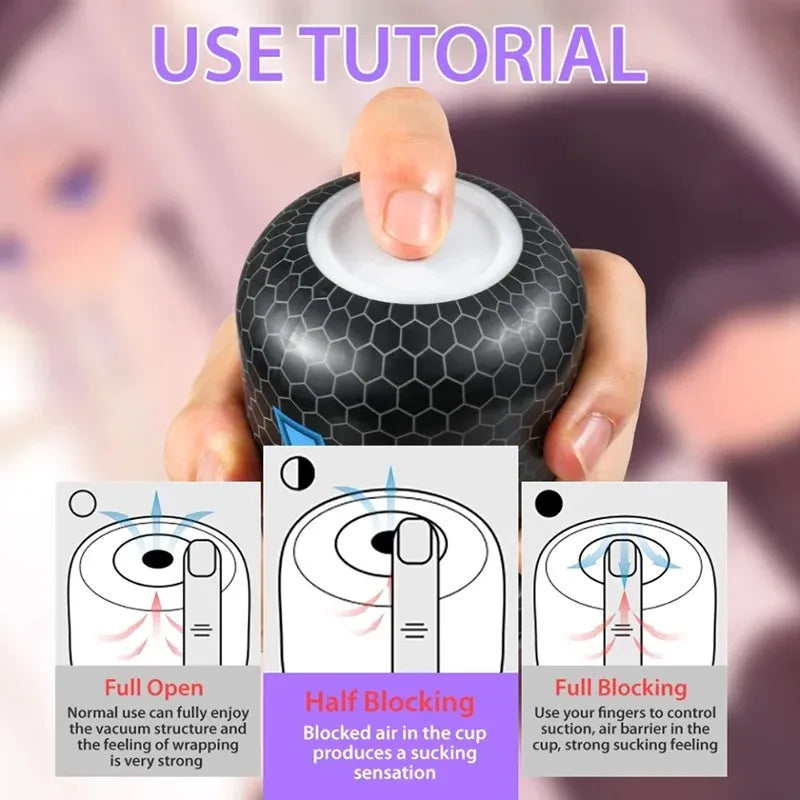 USE TUTORIAL

Full Open
Normal use can fully enjoy the vacuum structure and the feeling of wrapping is very strong

Half Blocking
Blocked air in the cup produces a sucking sensation

Full Blocking
Use your fingers to control suction, air barrier in the cup, strong sucking feeling